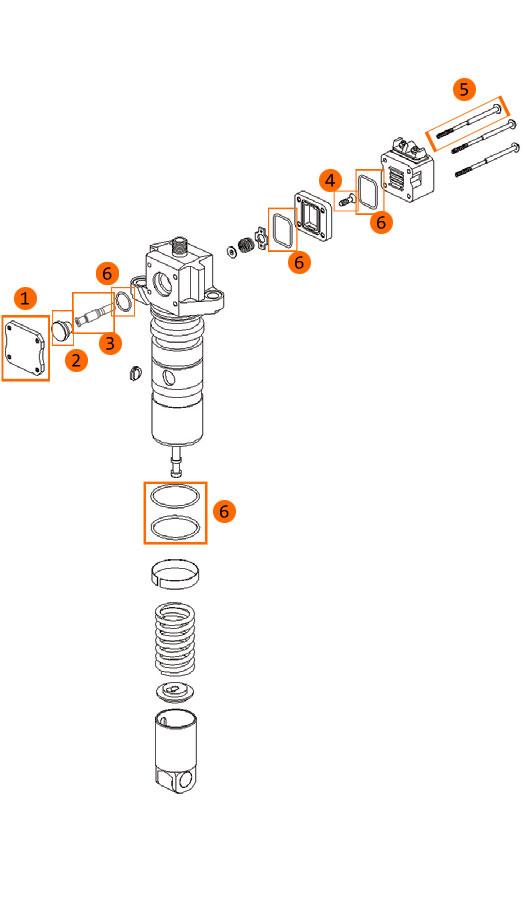 5

4

6

6

6

1

2

3

6